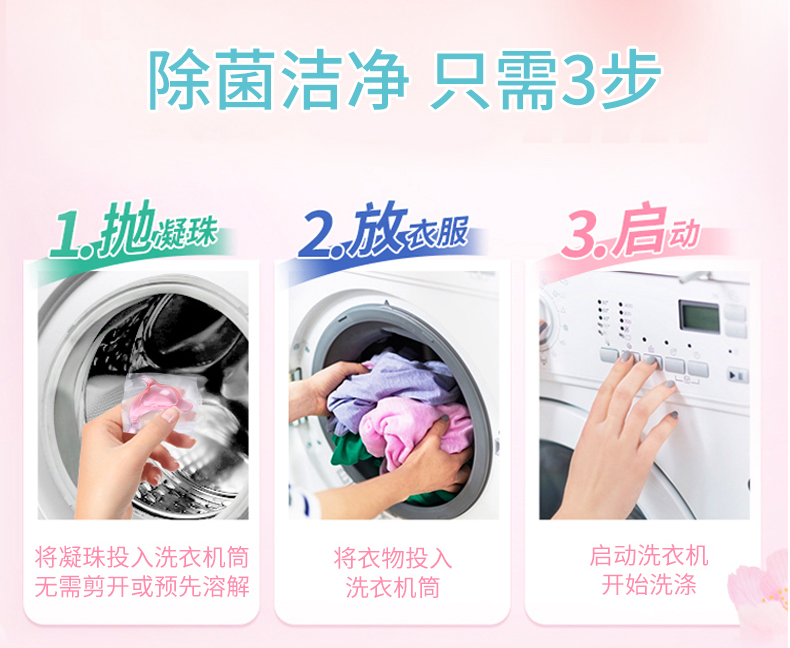 除菌洁净 只需3步

1.抛凝珠

将凝珠投入洗衣机筒
无需剪开或预先溶解

2.放衣服

将衣物投入
洗衣机筒

3.启动

启动洗衣机
开始洗涤