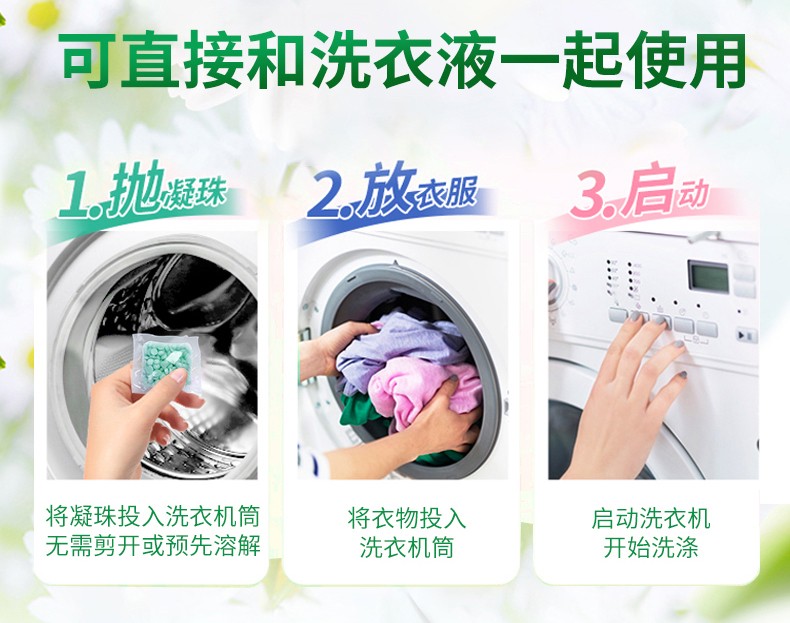 可直接和洗衣液一起使用

1.抛凝珠

将凝珠投入洗衣机筒
无需剪开或预先溶解

2.放衣服

将衣物投入
洗衣机筒

3.启动

启动洗衣机
开始洗涤